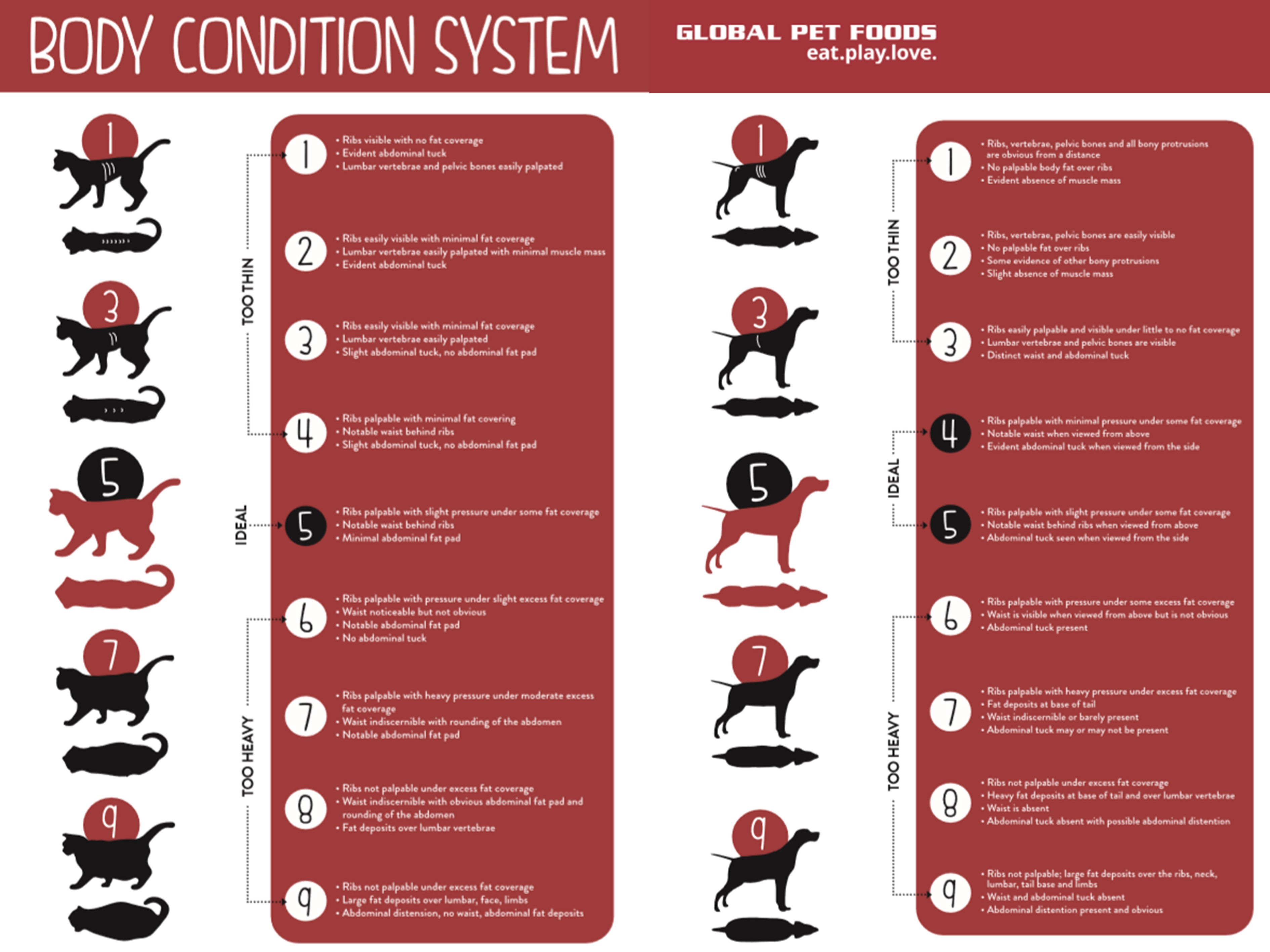 BODY CONDITION SYSTEM

GLOBAL PET FOODS
eat.play.love.

1

3

5

7

9

TOO THIN

IDEAL

TOO HEAVY

1
• Ribs visible with no fat coverage
• Evident abdominal tuck
• Lumbar vertebrae and pelvic bones easily palpated

2
• Ribs easily visible with minimal fat coverage
• Lumbar vertebrae easily palpated with minimal muscle mass
• Evident abdominal tuck

3
• Ribs easily visible with minimal fat coverage
• Lumbar vertebrae easily palpated
• Slight abdominal tuck, no abdominal fat pad

4
• Ribs palpable with minimal fat covering
• Notable waist behind ribs
• Slight abdominal tuck, no abdominal fat pad

5
• Ribs palpable with slight pressure under some fat coverage
• Notable waist behind ribs
• Minimal abdominal fat pad

6
• Ribs palpable with pressure under slight excess fat coverage
• Waist noticeable but not obvious
• Notable abdominal fat pad
• No abdominal tuck

7
• Ribs palpable with heavy pressure under moderate excess fat coverage
• Waist indiscernible with rounding of the abdomen
• Notable abdominal fat pad

8
• Ribs not palpable under excess fat coverage
• Waist indiscernible with obvious abdominal fat pad and rounding of the abdomen
• Fat deposits over lumbar vertebrae

9
• Ribs not palpable under excess fat coverage
• Large fat deposits over lumbar, face, limbs
• Abdominal distension, no waist, abdominal fat deposits

1

3

5

7

9

TOO THIN

IDEAL

TOO HEAVY

1
• Ribs, vertebrae, pelvic bones and all bony protrusions are obvious from a distance
• No palpable body fat over ribs
• Evident absence of muscle mass

2
• Ribs, vertebrae, pelvic bones are easily visible
• No palpable fat over ribs
• Some evidence of other bony protrusions
• Slight absence of muscle mass

3
• Ribs easily palpable and visible under little to no fat coverage
• Lumbar vertebrae and pelvic bones are visible
• Distinct waist and abdominal tuck

4
• Ribs palpable with minimal pressure under some fat coverage
• Notable waist when viewed from above
• Evident abdominal tuck when viewed from the side

5
• Ribs palpable with slight pressure under some fat coverage
• Notable waist behind ribs when viewed from above
• Abdominal tuck seen when viewed from the side

6
• Ribs palpable with pressure under some excess fat coverage
• Waist is visible when viewed from above but is not obvious
• Abdominal tuck present

7
• Ribs palpable with heavy pressure under excess fat coverage
• Fat deposits at base of tail
• Waist indiscernible or barely present
• Abdominal tuck may or may not be present

8
• Ribs not palpable under excess fat coverage
• Heavy fat deposits at base of tail and over lumbar vertebrae
• Waist is absent
• Abdominal tuck absent with possible abdominal distention

9
• Ribs not palpable; large fat deposits over the ribs, neck, lumbar, tail base and limbs
• Waist and abdominal tuck absent
• Abdominal distention present and obvious